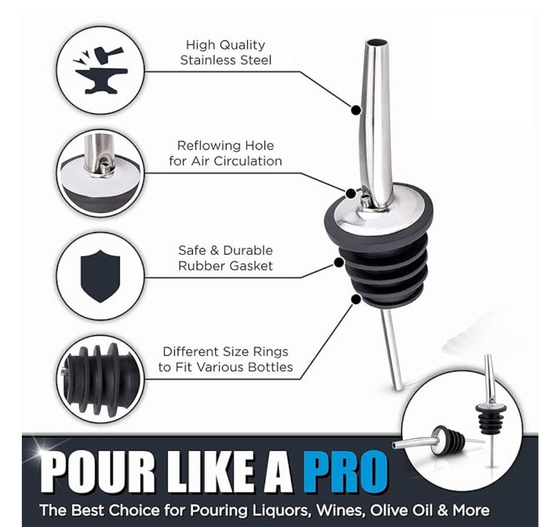 High Quality Stainless Steel

Reflowing Hole for Air Circulation

Safe & Durable Rubber Gasket

Different Size Rings to Fit Various Bottles

POUR LIKE A PRO

The Best Choice for Pouring Liquors, Wines, Olive Oil & More